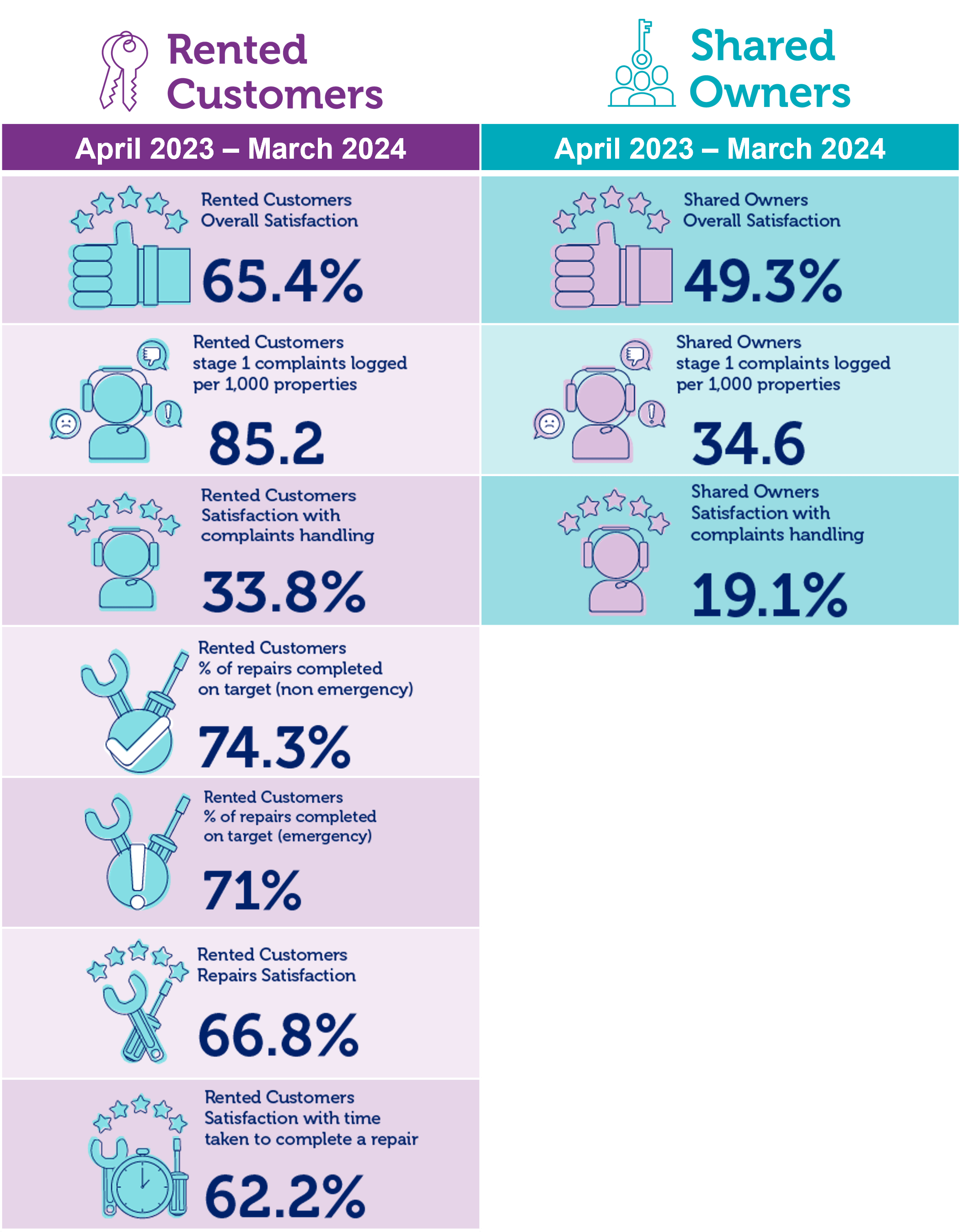 Rented Customers

April 2023 – March 2024

Rented Customers Overall Satisfaction

65.4%

Rented Customers stage 1 complaints logged per 1,000 properties

85.2

Rented Customers Satisfaction with complaints handling

33.8%

Rented Customers % of repairs completed on target (non emergency)

74.3%

Rented Customers % of repairs completed on target (emergency)

71%

Rented Customers Repairs Satisfaction

66.8%

Rented Customers Satisfaction with time taken to complete a repair

62.2%

Shared Owners

April 2023 – March 2024

Shared Owners Overall Satisfaction

49.3%

Shared Owners stage 1 complaints logged per 1,000 properties

34.6

Shared Owners Satisfaction with complaints handling

19.1%